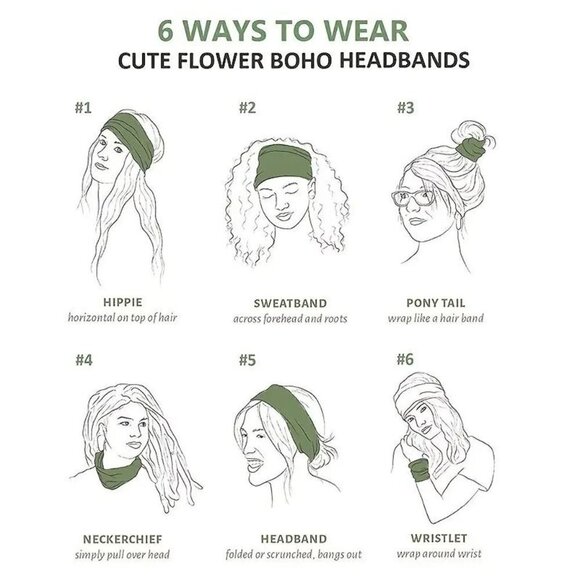 6 WAYS TO WEAR
CUTE FLOWER BOHO HEADBANDS

#1

HIPPIE
horizontal on top of hair

#2

SWEATBAND
across forehead and roots

#3

PONY TAIL
wrap like a hair band

#4

NECKERCHIEF
simply pull over head

#5

HEADBAND
folded or scrunched, bangs out

#6

WRISTLET
wrap around wrist